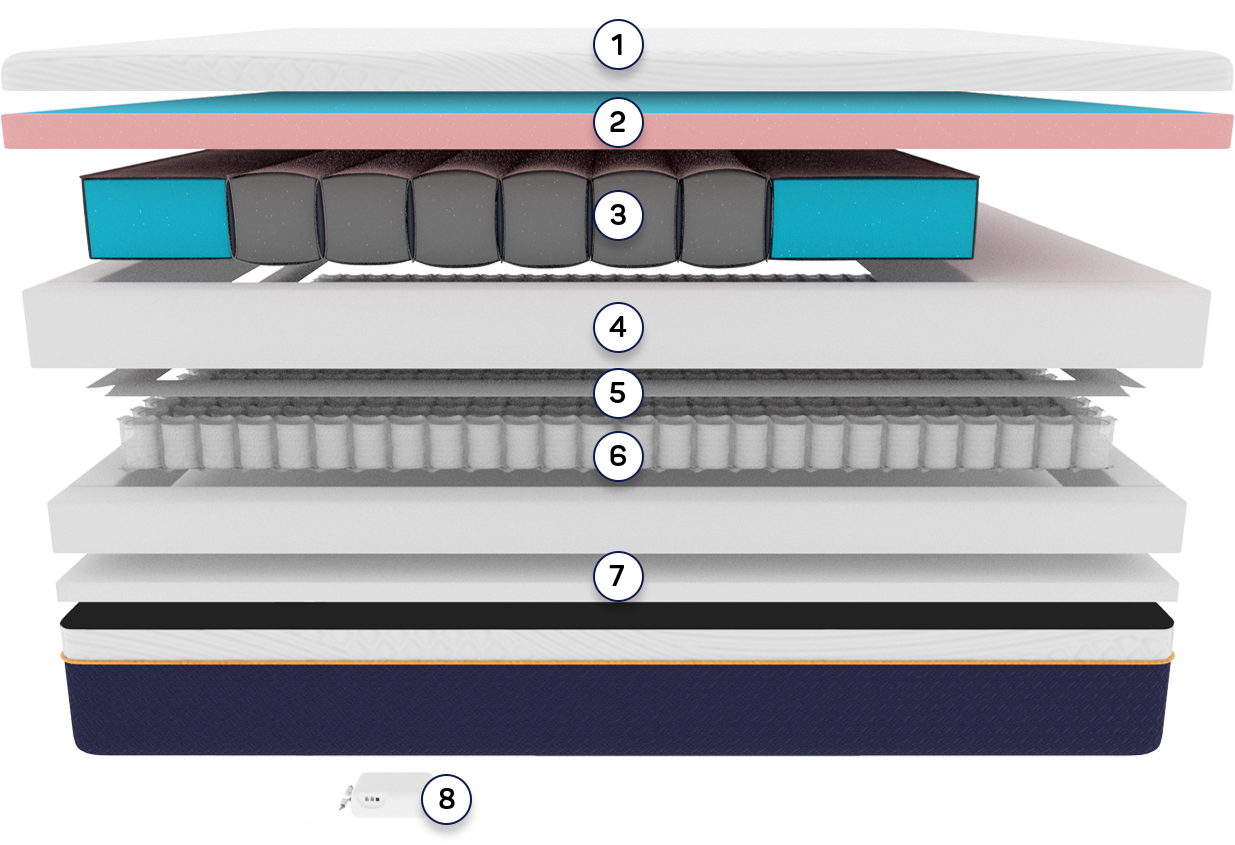 1
2
3
4
5
6
7
8